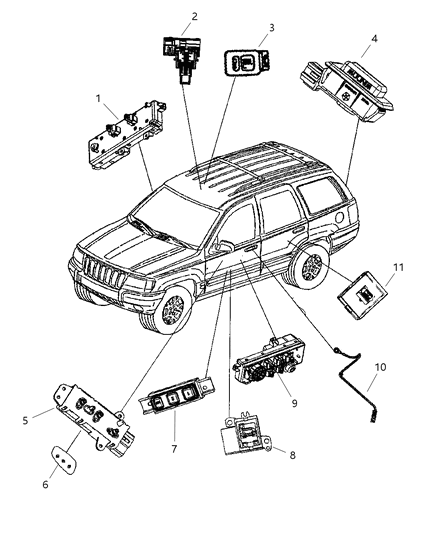 2
3
4
1
11
10
9
5
7
8
6