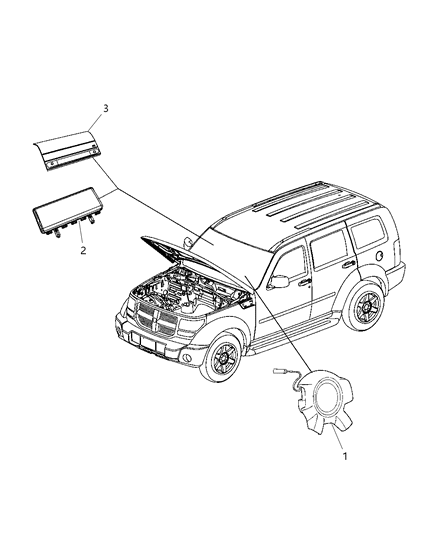 3

2

1