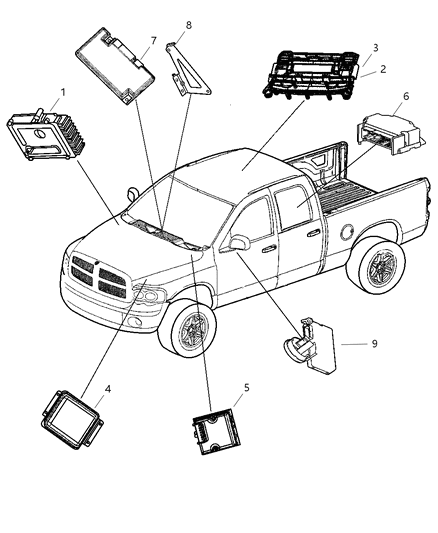 8
7
3
2
1
6
9
4
5