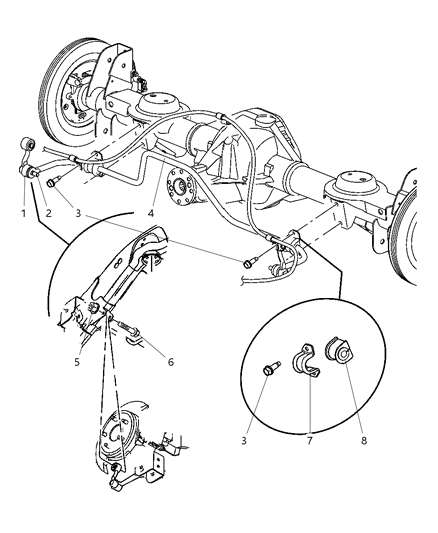 1
2
3
4
5
6
3
7
8