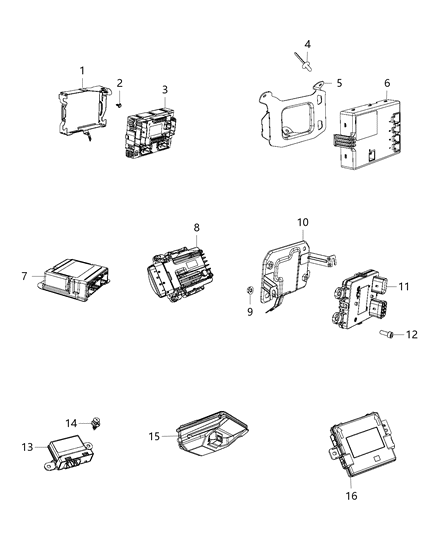 1
2
3
4
5
6
7
8
10
9
11
12
14
13
15
16