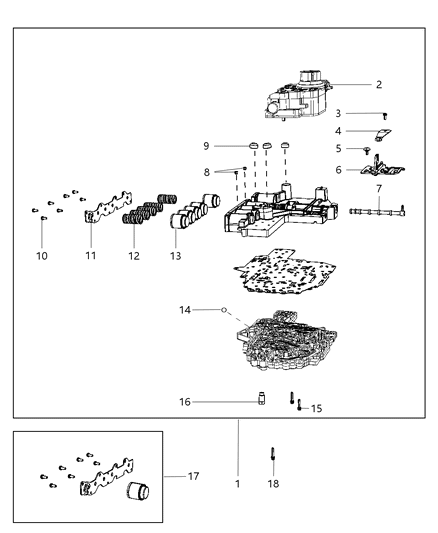 2
3
4
5
6
7
9
8
10
11
12
13
14
16
15
17
1
18