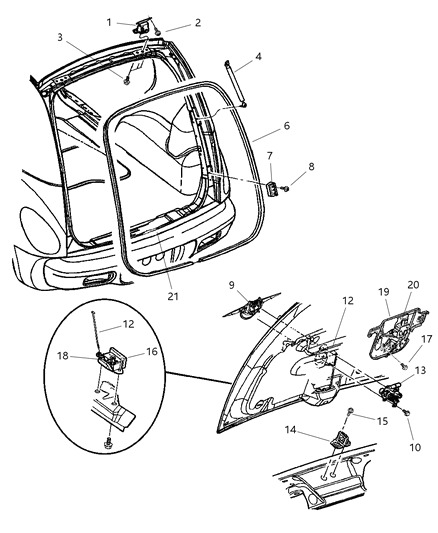 1
2
3
4
6
7
8
21
9
12
19
20
17
13
12
18
16
15
14
10