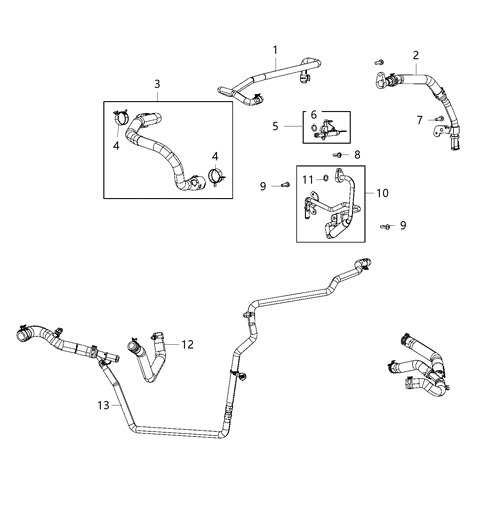 1
2
3
4
4
5
6
7
8
9
11
10
9
12
13