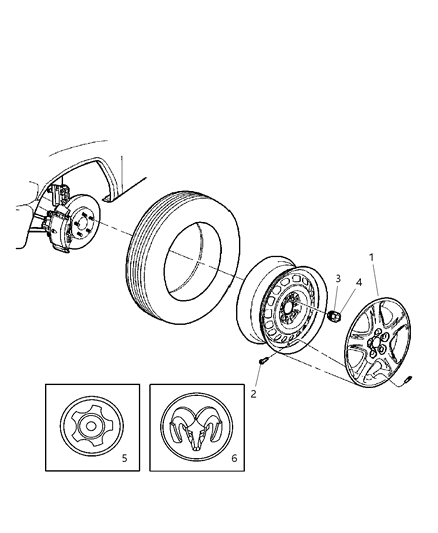 1
3
4
2
5
6