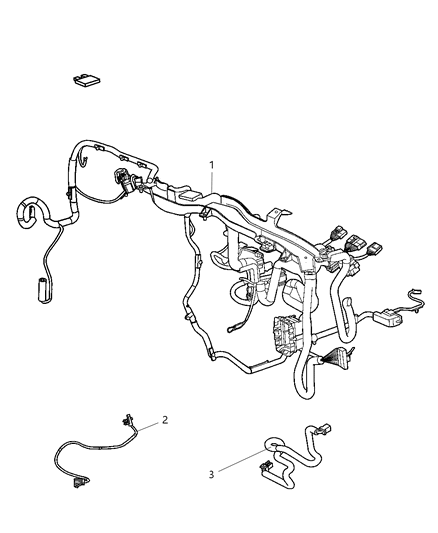 1

2

3