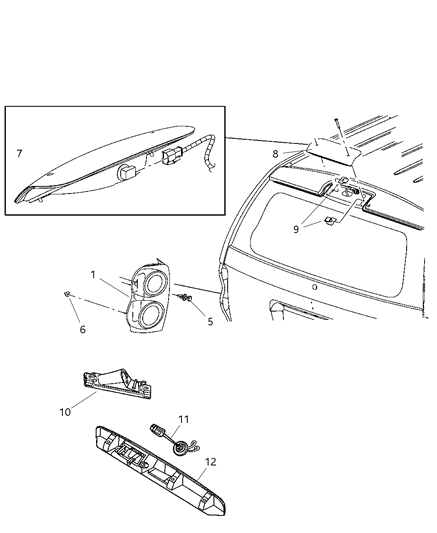 7
8
9
1
5
6
10
11
12