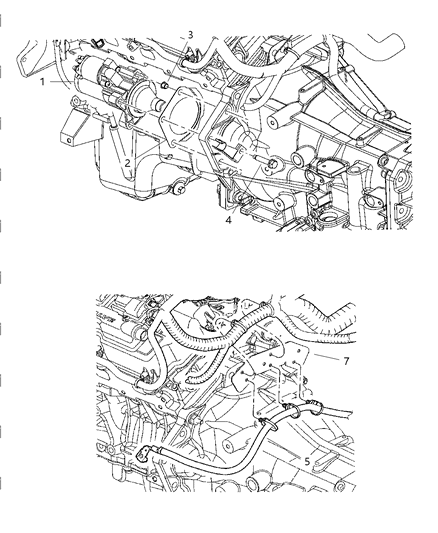 3
1
2
4
7
5