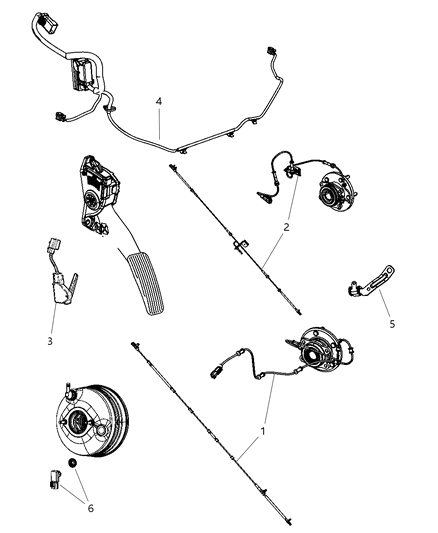 4
2
3
5
1
6