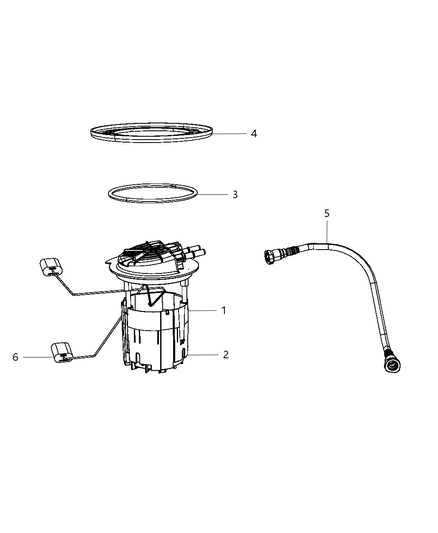 4
3
5
1
6
2