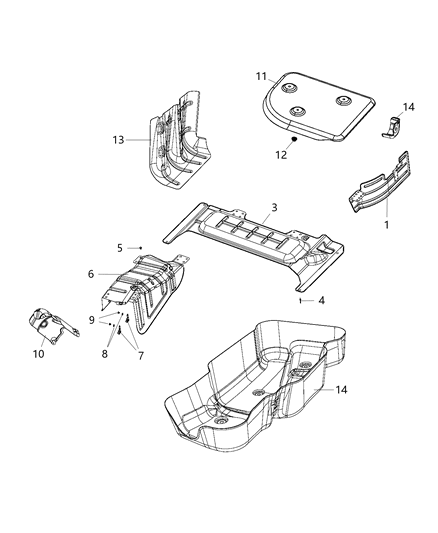 11
14
13
12
3
1
5
6
4
9
10
8
7
14