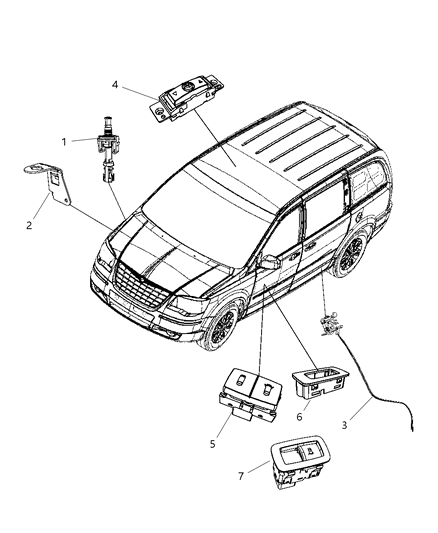 4
1
2
6
3
5
7