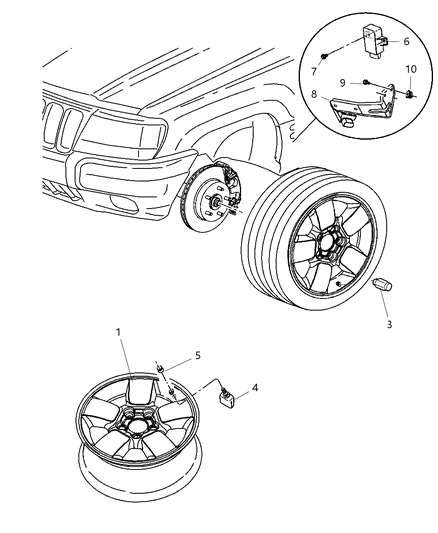 6
7
10
9
8
3
1
5
4