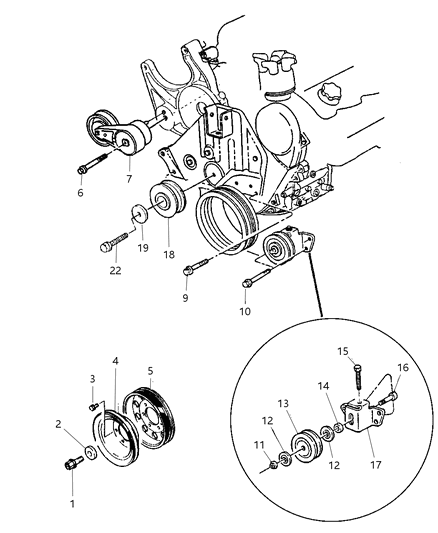 6
7
19
18
22
9
10
4
5
3
2
1
15
16
14
13
12
11
12
17