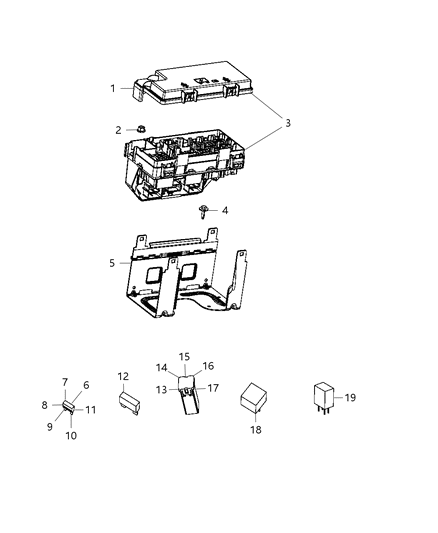 1
2
3
4
5
7
6
8
11
9
10
12
15
14
16
13
17
18
19