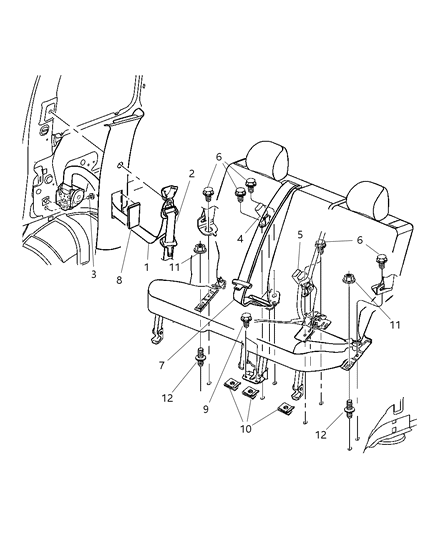 6
2
4
5
6
3
8
1
11
11
7
12
9
10
12