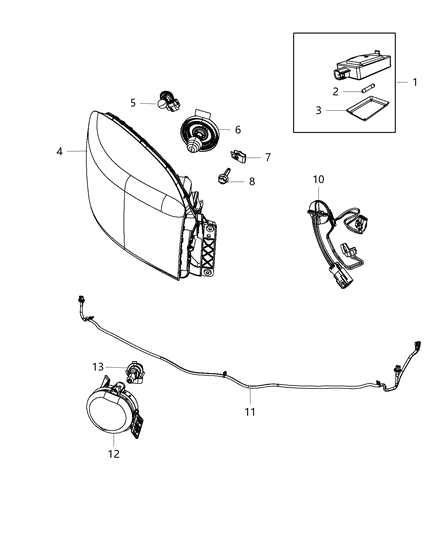 1
2
3
5
6
4
7
8
10
13
11
12