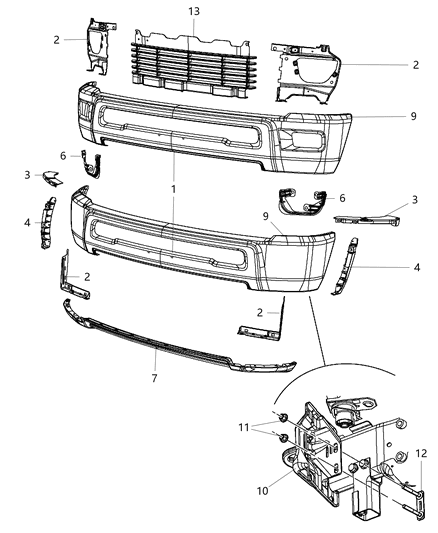 13
2
2
9
6
3
1
6
3
4
9
4
2
2
7
11
12
10