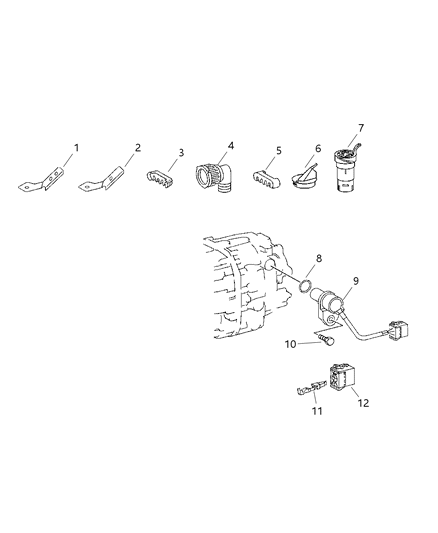 1
2
3
4
5
6
7
8
9
10
11
12