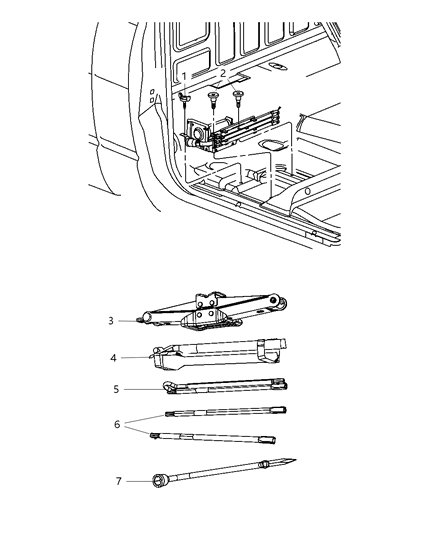 1
2
3
4
5
6
7