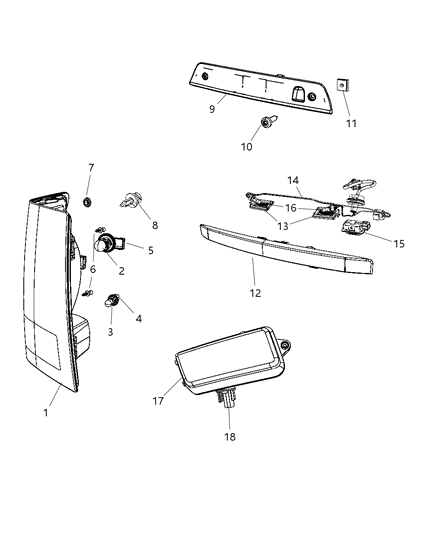 9
11
10
7
14
8
16
13
15
5
6
2
12
4
3
17
1
18