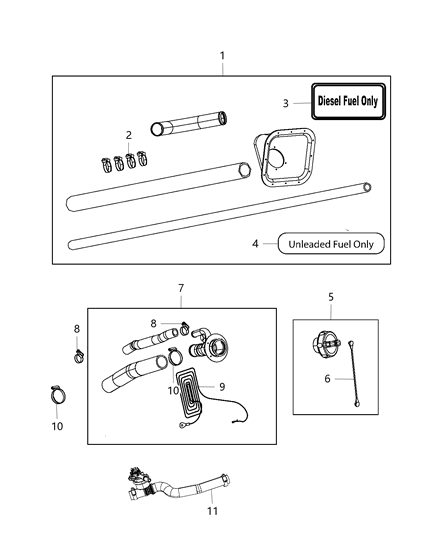 1
3
Diesel Fuel Only
2
4
Unleaded Fuel Only
7
5
8
8
10
9
6
10
11