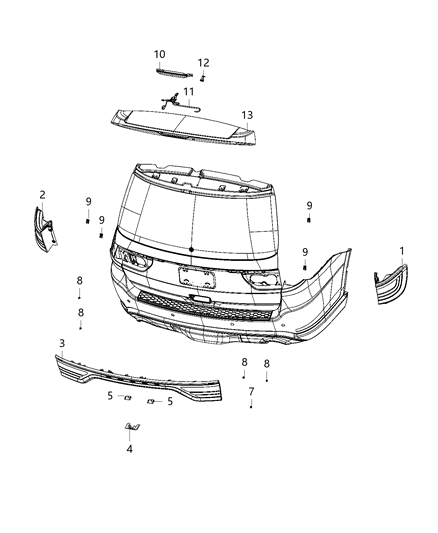 10
12
11
13
2
9
9
9
9
1
8
8
3
8
8
7
5
5
4