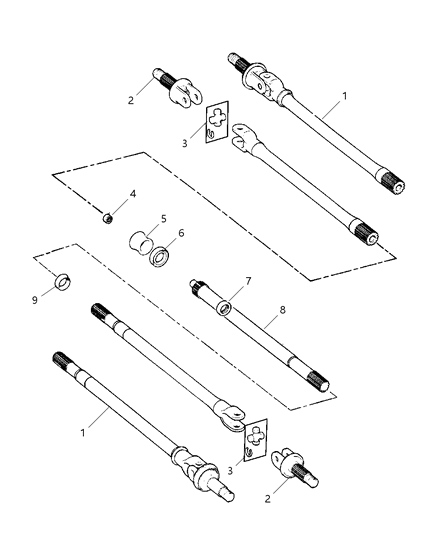 2
1
3
4
5
6
9
7
8
1
3
2