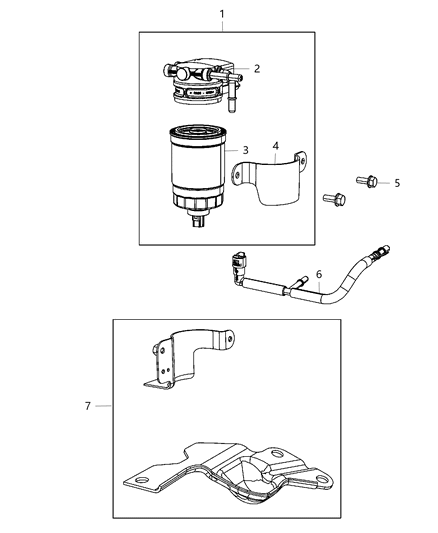 1
2
3
4
5
6
7