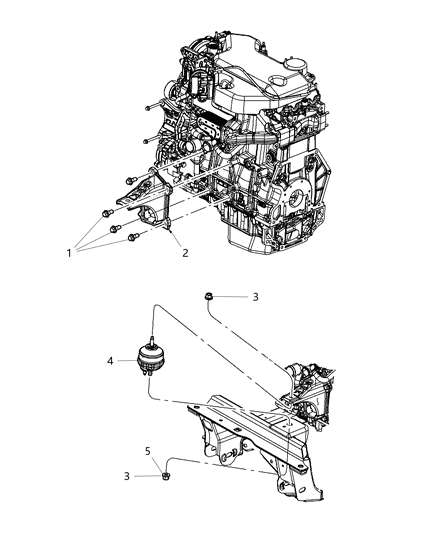 1
2
3
4
5
3