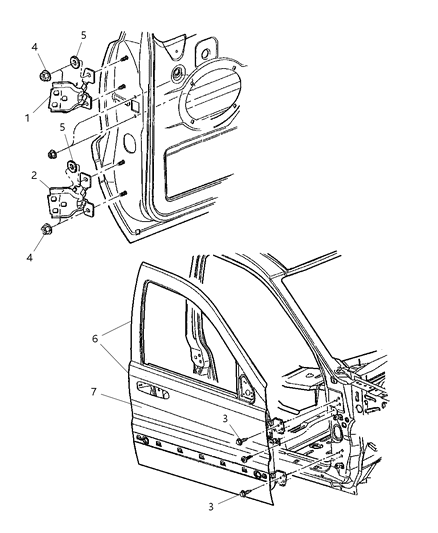 4
5
1
5
2
4
6
7
3
3