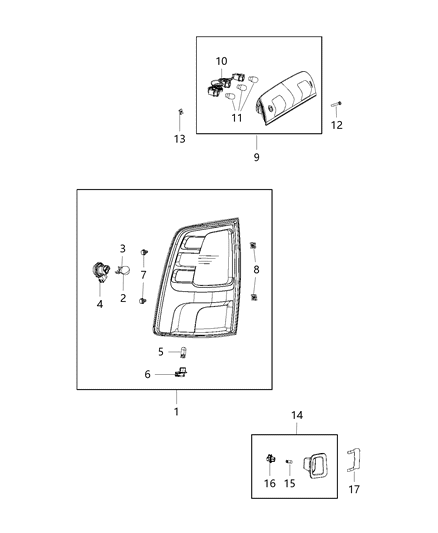 10
11
12
13
9
3
7
8
4
2
5
6
1
14
16
15
17