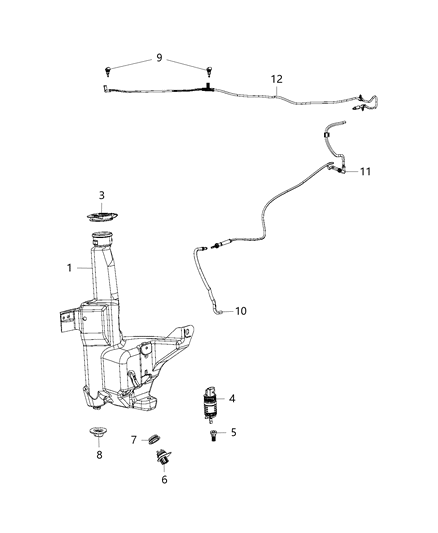 9
12
11
3
1
10
4
5
7
8
6