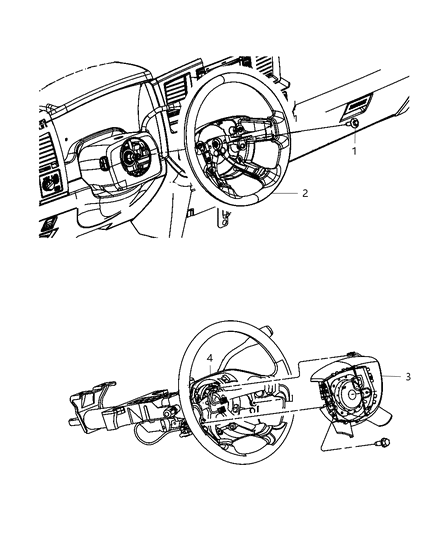 1
2
4
3