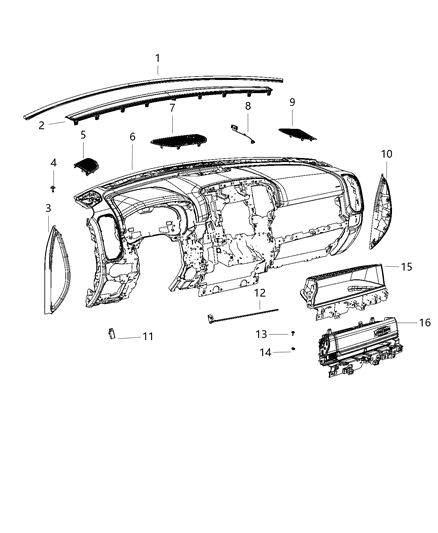 1
2
7
8
9
5
6
4
10
3
15
12
16
13
11
14