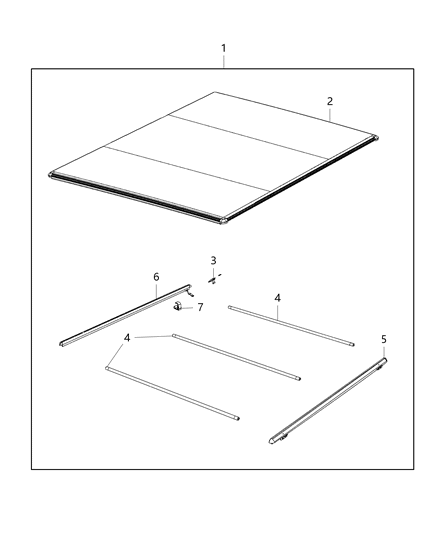 1
2
3
6
7
4
4
5