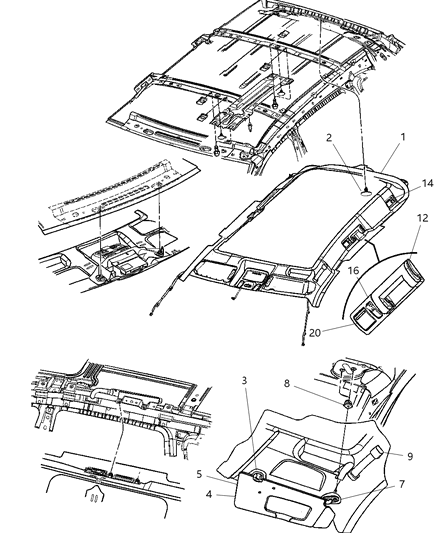 2
1
14
12
16
20
3
8
9
5
4
7