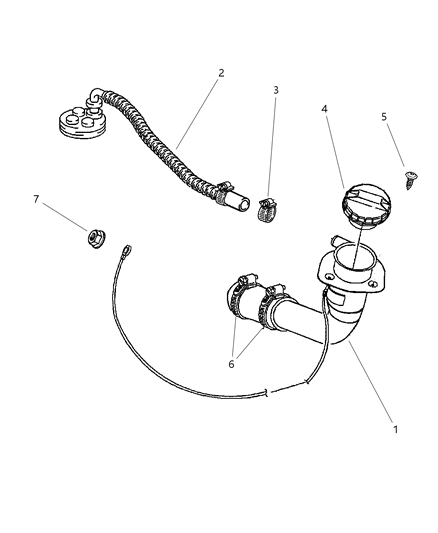 2
3
4
5
7
6
1