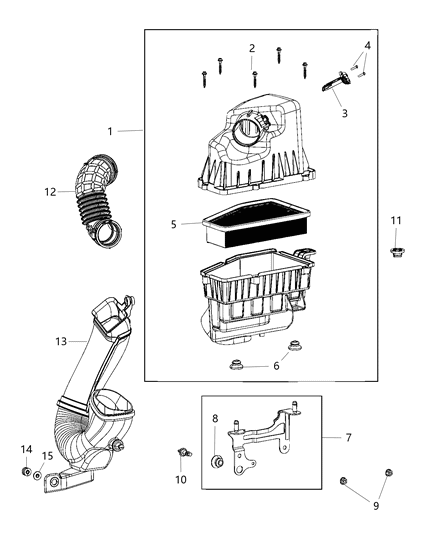 2
4
3
1
12
5
11
13
6
8
7
14
15
10
9