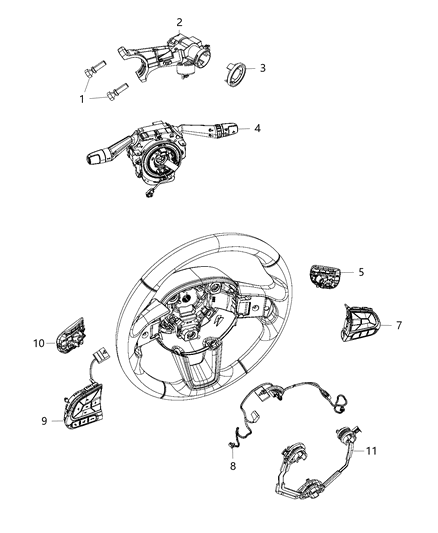 2
3
1
4
5
7
10
9
8
11