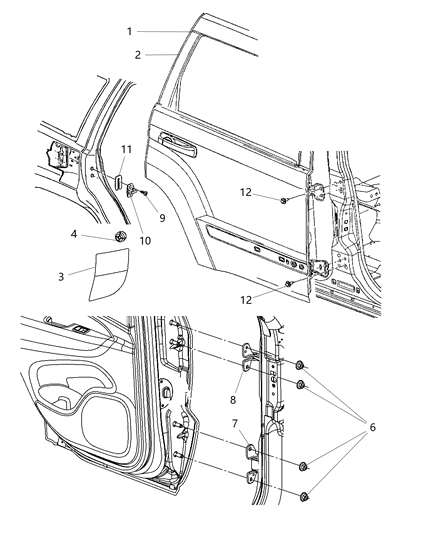 1
2
11
12
9
4
10
3
12
8
7
6