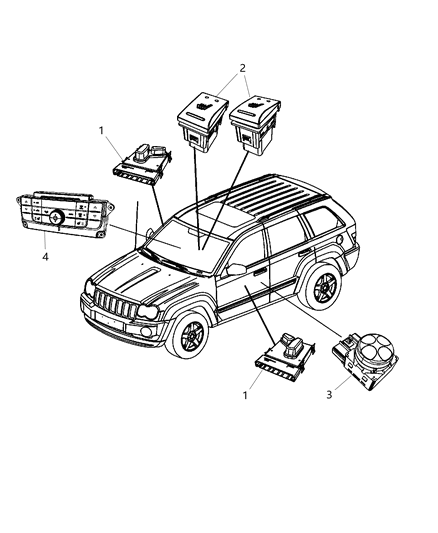 2
1
4
1
3