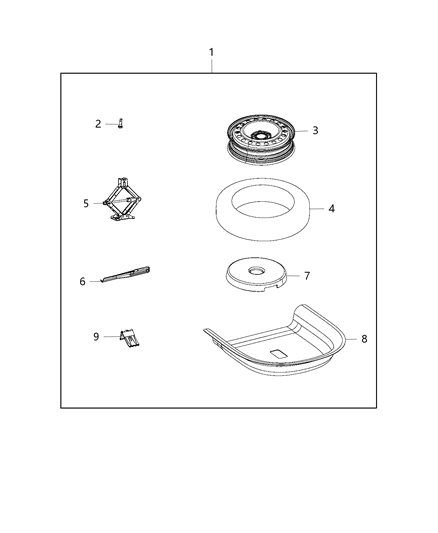 1
2
3
5
4
6
7
9
8