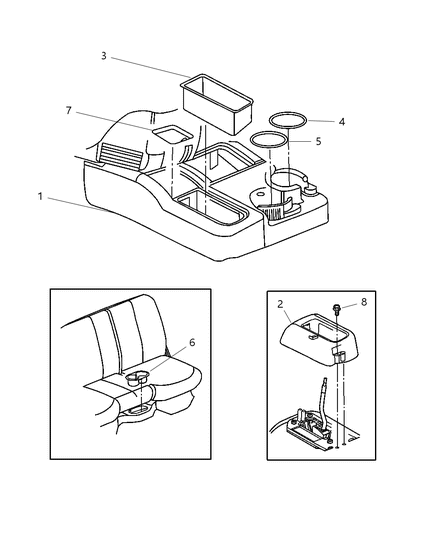 3
7
4
5
1
6
2
8