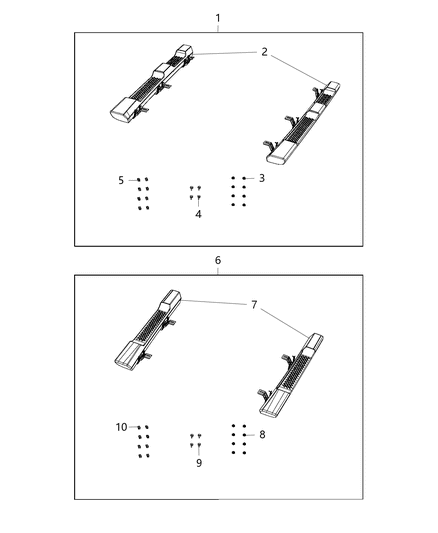 1
2
5
3
4
6
7
10
8
9