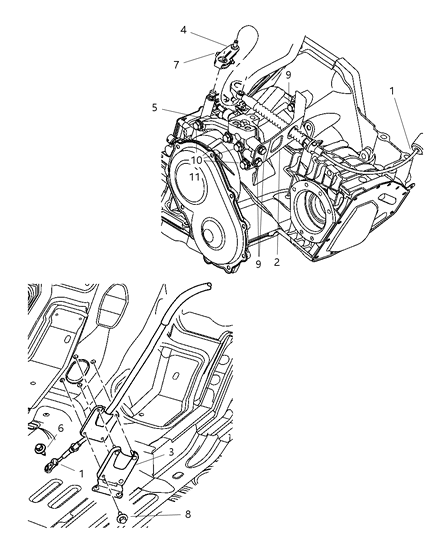 4
7
9
1
5
10
11
9
2
6
3
1
8