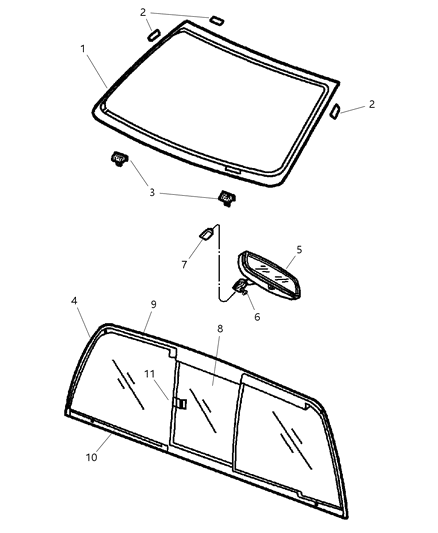 2
1
2
3
7
5
6
4
9
8
11
10