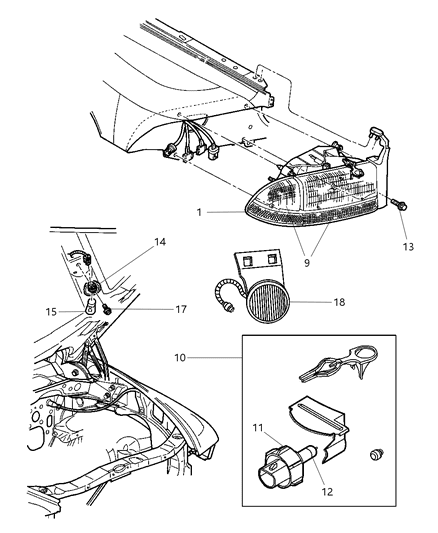 1
13
9
14
15
17
18
10
11
12