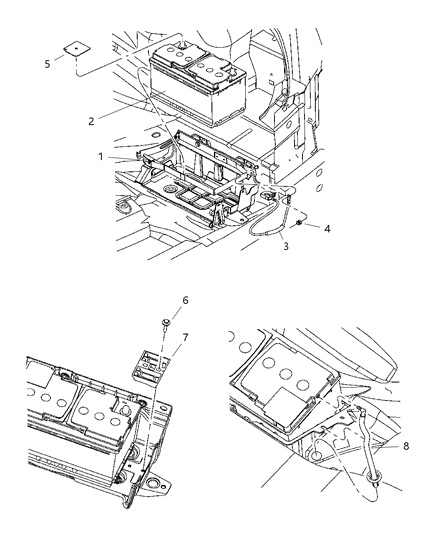 5
2
1
4
3
6
7
8