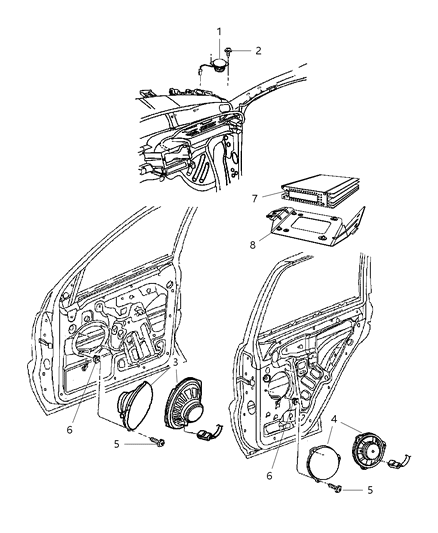 1
2
7
8
3
6
5
4
6
5